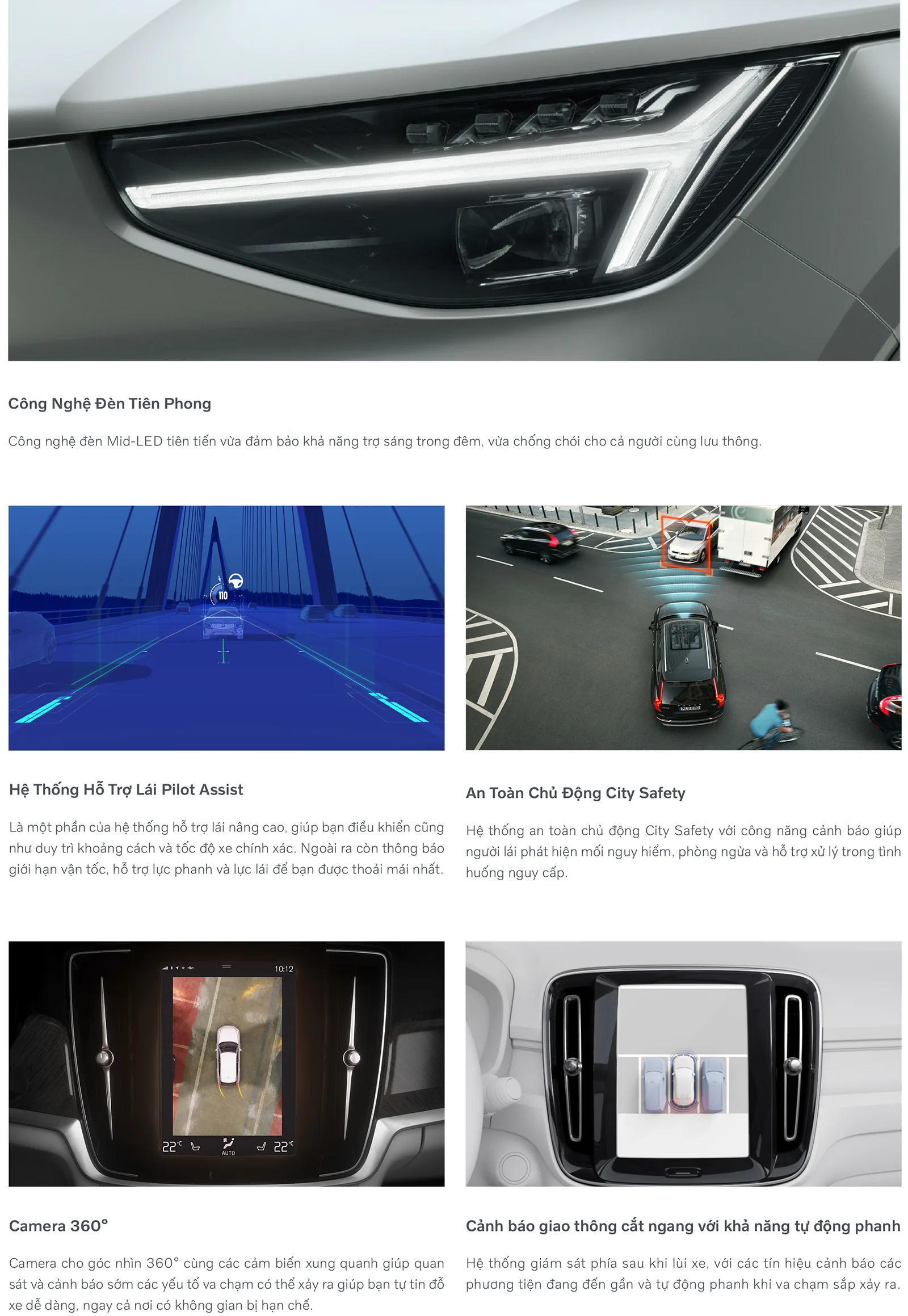 Công Nghệ Đèn Tiên Phong

Công nghệ đèn Mid-LED tiên tiến vừa đảm bảo khả năng trợ sáng trong đêm, vừa chống chói cho cả người cùng lưu thông.

110

Hệ Thống Hỗ Trợ Lái Pilot Assist

Là một phần của hệ thống hỗ trợ lái nâng cao, giúp bạn điều khiển cũng như duy trì khoảng cách và tốc độ xe chính xác. Ngoài ra còn thông báo giới hạn vận tốc, hỗ trợ lực phanh và lực lái để bạn được thoải mái nhất.

An Toàn Chủ Động City Safety

Hệ thống an toàn chủ động City Safety với công năng cảnh báo giúp người lái phát hiện mối nguy hiểm, phòng ngừa và hỗ trợ xử lý trong tình huống nguy cấp.

10:12

22°C AUTO 22°C

Camera 360°

Camera cho góc nhìn 360° cùng các cảm biến xung quanh giúp quan sát và cảnh báo sớm các yếu tố va chạm có thể xảy ra giúp bạn tự tin đỗ xe dễ dàng, ngay cả nơi có không gian bị hạn chế.

Cảnh báo giao thông cắt ngang với khả năng tự động phanh

Hệ thống giám sát phía sau khi lùi xe, với các tín hiệu cảnh báo các phương tiện đang đến gần và tự động phanh khi va chạm sắp xảy ra.